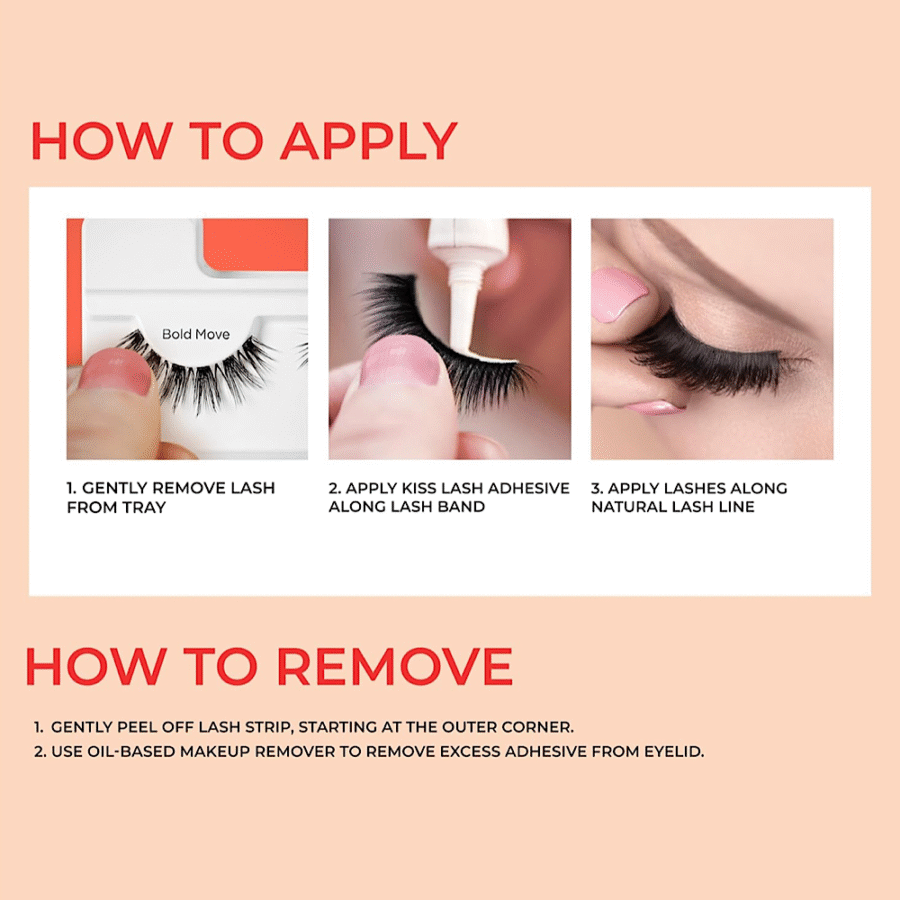 HOW TO APPLY

Bold Move

1. GENTLY REMOVE LASH FROM TRAY

2. APPLY KISS LASH ADHESIVE ALONG LASH BAND

3. APPLY LASHES ALONG NATURAL LASH LINE

HOW TO REMOVE

1. GENTLY PEEL OFF LASH STRIP, STARTING AT THE OUTER CORNER.
2. USE OIL-BASED MAKEUP REMOVER TO REMOVE EXCESS ADHESIVE FROM EYELID.